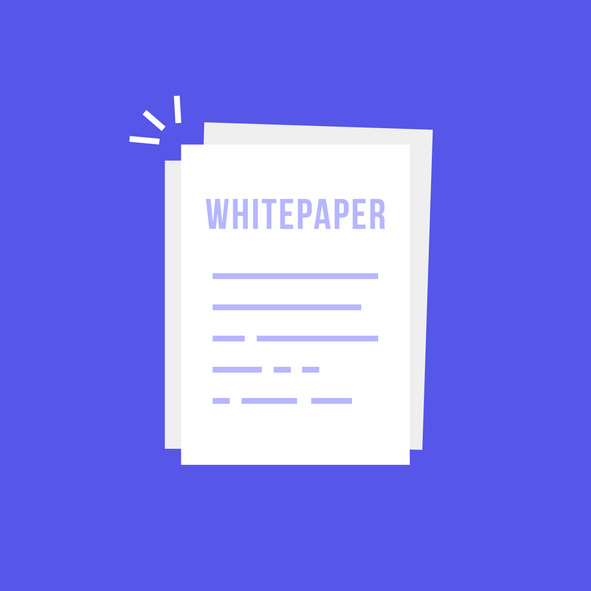 WHITEPAPER